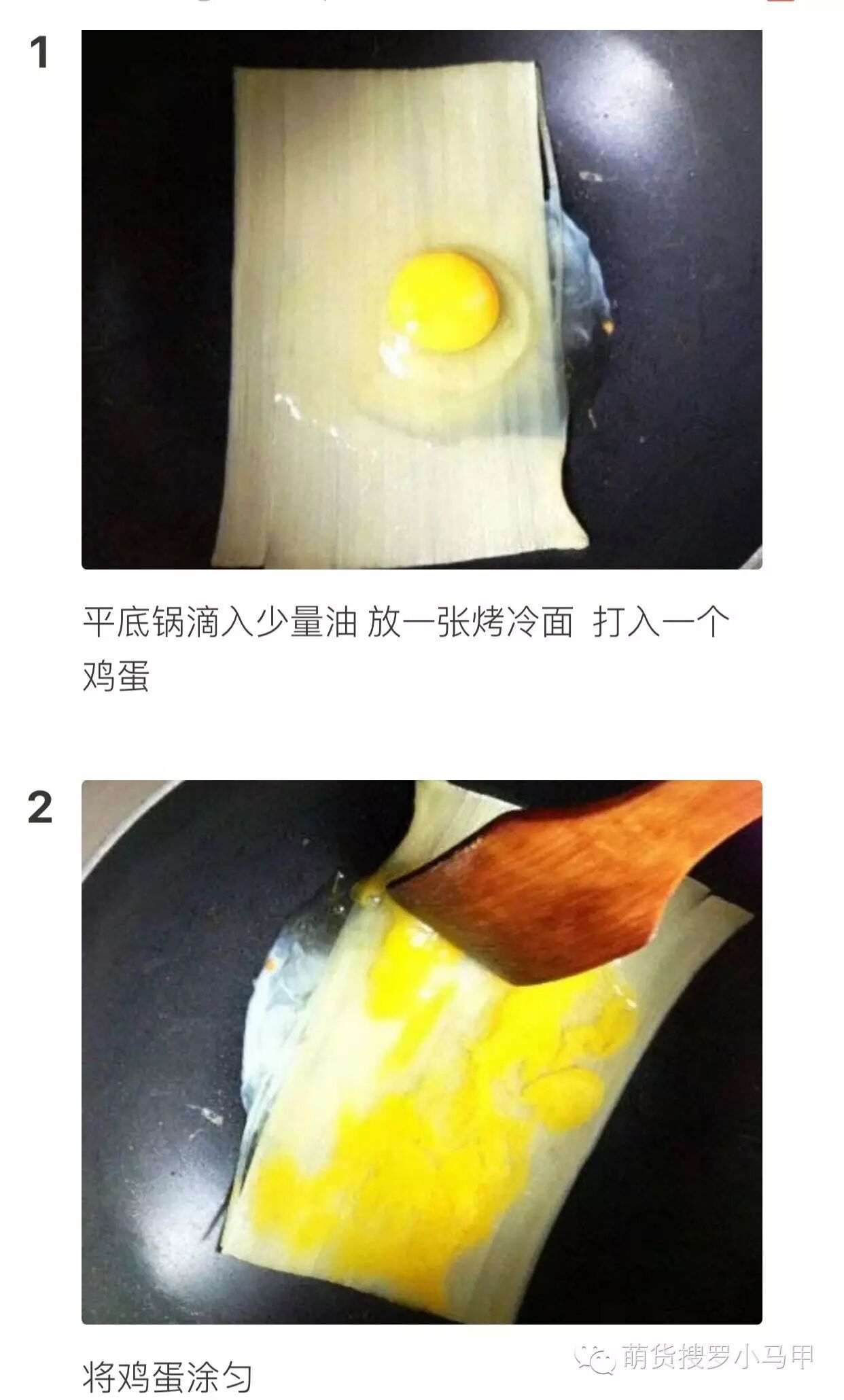 1

平底锅滴入少量油 放一张烤冷面 打入一个鸡蛋

2

将鸡蛋涂匀

萌货搜罗小马甲