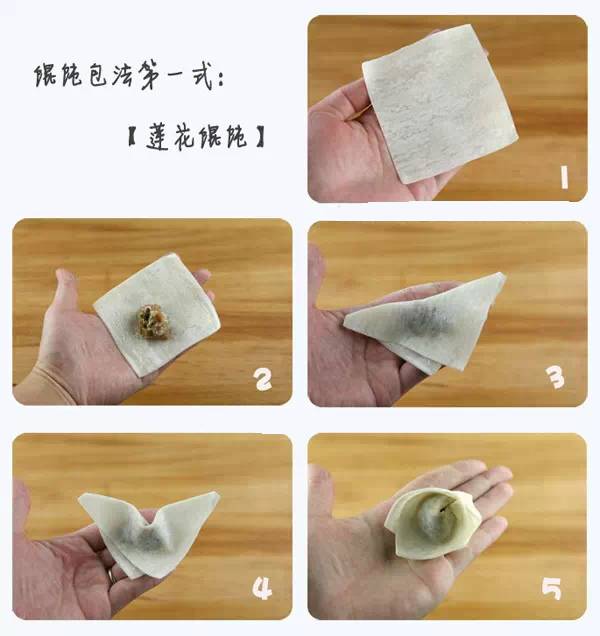 馄饨包法第一式:

【莲花馄饨】

1

2

3

4

5