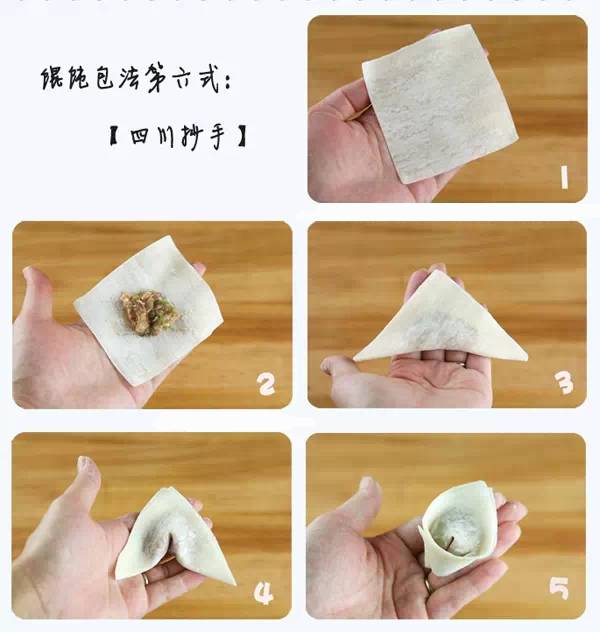 馄饨包法第六式：

【四川抄手】

1

2

3

4

5