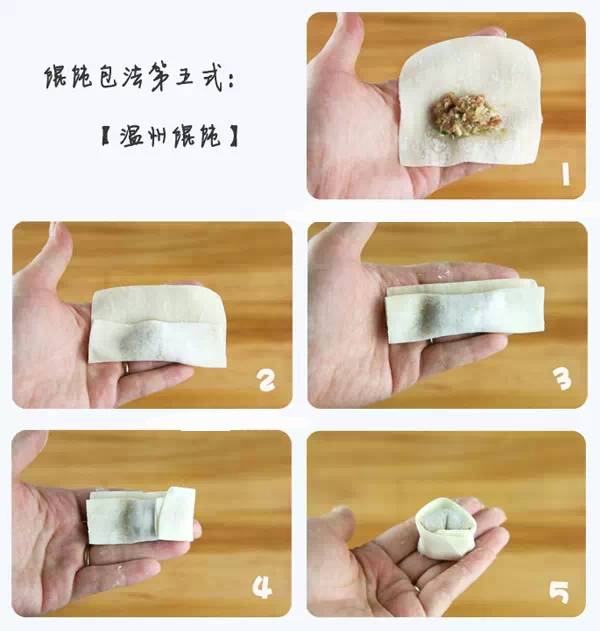 馄饨包法第五式:

【温州馄饨】

1

2

3

4

5