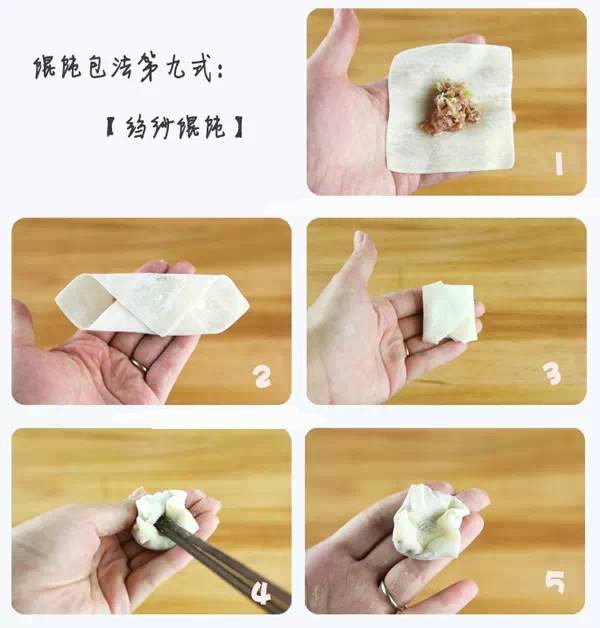 馄饨包法第九式：

【绉纱馄饨】

1

2

3

4

5