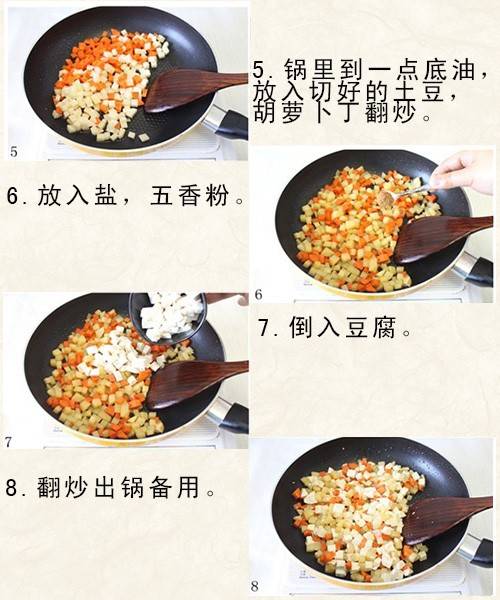 5
5. 锅里到一点底油，放入切好的土豆，胡萝卜丁翻炒。

6. 放入盐，五香粉。

6

7

7. 倒入豆腐。

8. 翻炒出锅备用。

8