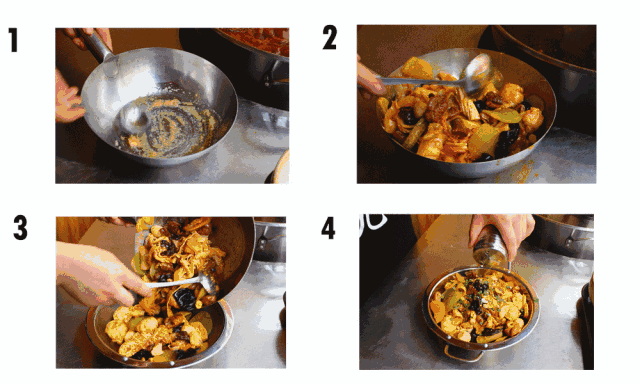 1

2

3

4