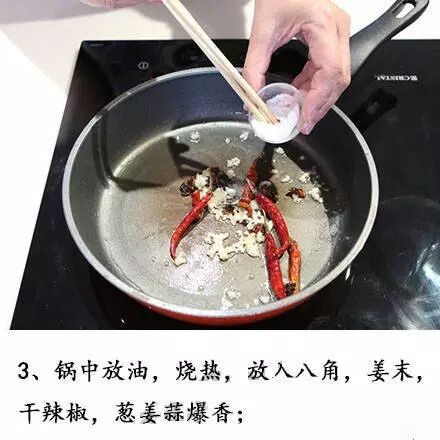 CRISTAL

3、锅中放油，烧热，放入八角，姜末，干辣椒，葱姜蒜爆香；