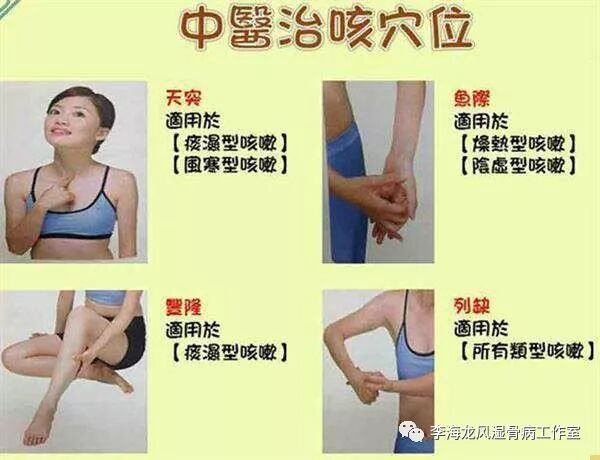 中醫治咳穴位

天突
適用於
【痰濕型咳嗽】
【風寒型咳嗽】

魚際
適用於
【燥熱型咳嗽】
【陰虛型咳嗽】

豐隆
適用於
【痰濕型咳嗽】

列缺
適用於
【所有類型咳嗽】

李海龙风湿骨病工作室