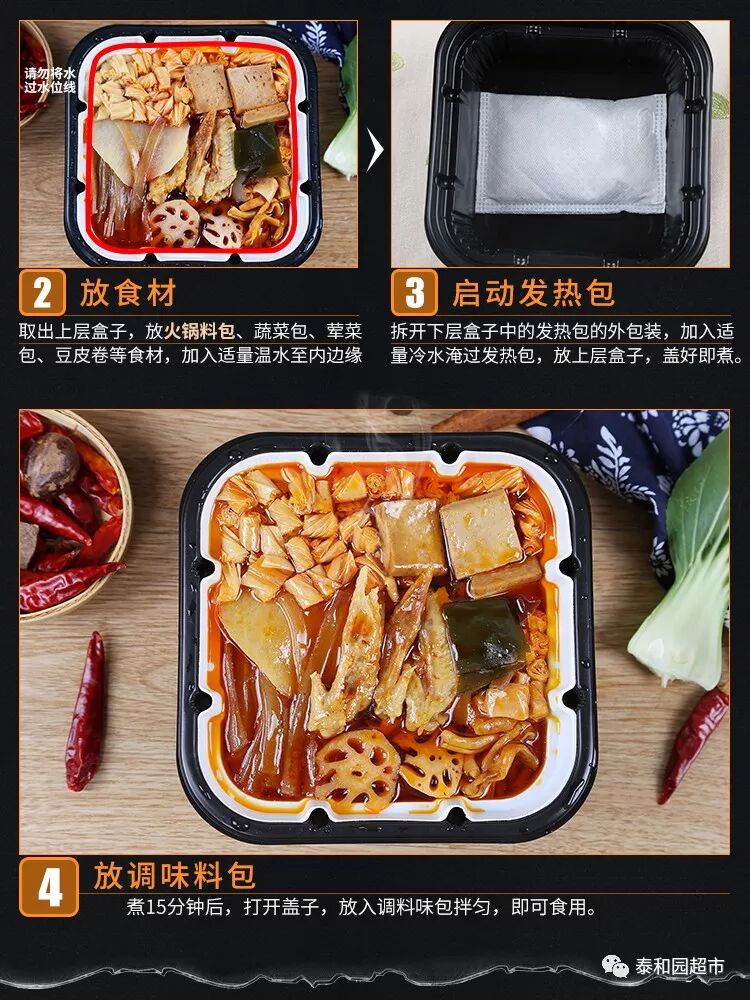 请勿将水过水位线

2 放食材

取出上层盒子，放火锅料包、蔬菜包、荤菜包、豆皮卷等食材，加入适量温水至内边缘

3 启动发热包

拆开下层盒子中的发热包的外包装，加入适量冷水淹过发热包，放上层盒子，盖好即煮。

4 放调味料包

煮15分钟后，打开盖子，放入调料味包拌匀，即可食用。

泰和园超市