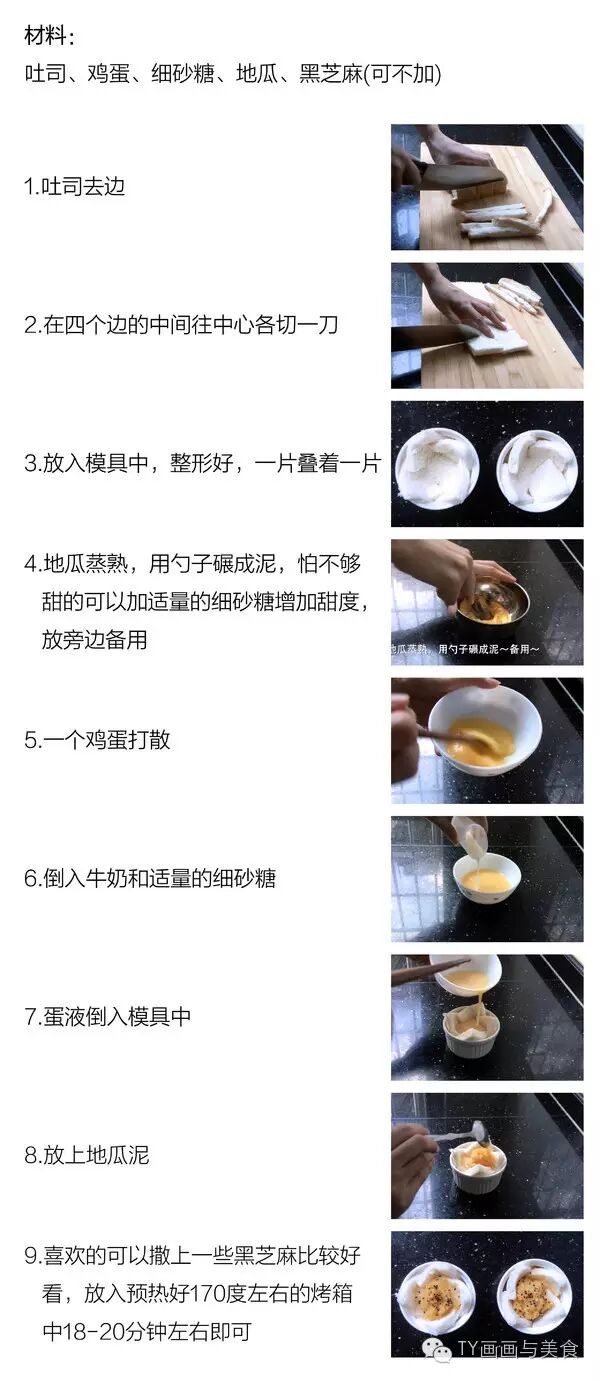 材料:
吐司、鸡蛋、细砂糖、地瓜、黑芝麻(可不加)

1.吐司去边

2.在四个边的中间往中心各切一刀

3.放入模具中，整形好，一片叠着一片

4.地瓜蒸熟，用勺子碾成泥，怕不够甜的可以加适量的细砂糖增加甜度，放旁边备用

地瓜蒸熟，用勺子碾成泥~备用~

5.一个鸡蛋打散

6.倒入牛奶和适量的细砂糖

7.蛋液倒入模具中

8.放上地瓜泥

9.喜欢的可以撒上一些黑芝麻比较好看，放入预热好170度左右的烤箱中18-20分钟左右即可

TY画画与美食